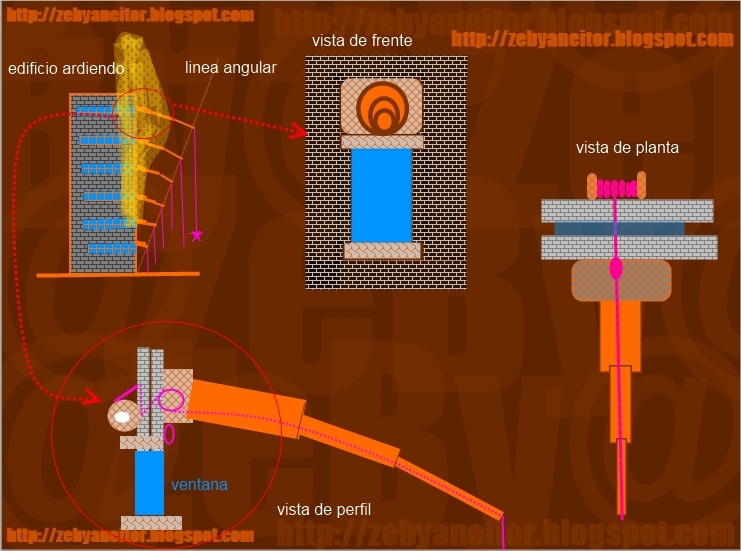 http://zebyaneitor.blogspot.com

http://zebyaneitor.blogspot.com

http://zebyaneitor.blogspot.com

edificio ardiendo

linea angular

vista de frente

vista de planta

ventana

vista de perfil

http://zebyaneitor.blogspot.com

http://zebyaneitor.blogspot.com